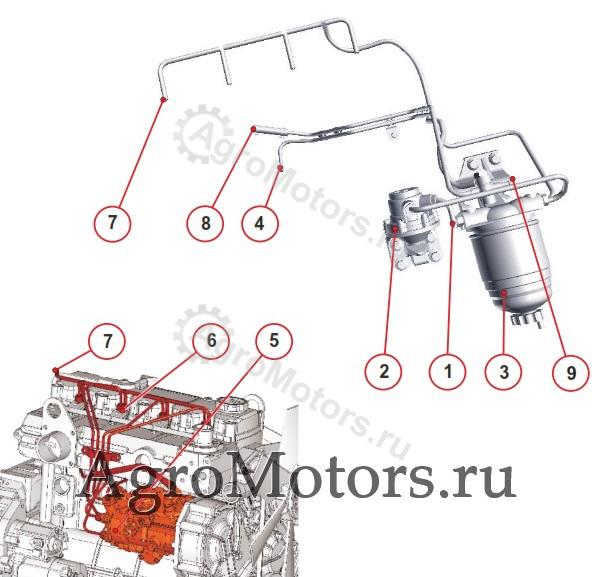 AgroMotors.ru

7
8
4

2
1
3
9

7
6
5

AgroMotors.ru

AgroMotors.ru