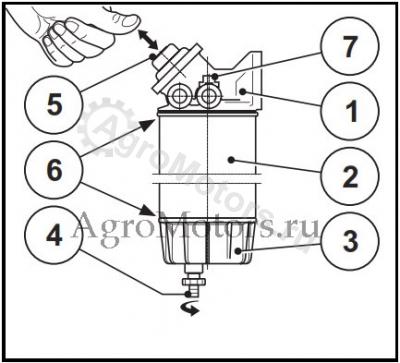 7
5
1
AgroMotors.ru
6
2
AgroMotors.ru
4
3